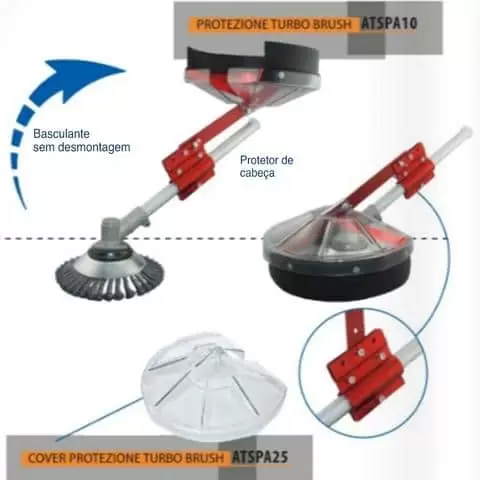 PROTEZIONE TURBO BRUSH ATSPA10

Basculante sem desmontagem

Protetor de cabeça

COVER PROTEZIONE TURBO BRUSH ATSPA25